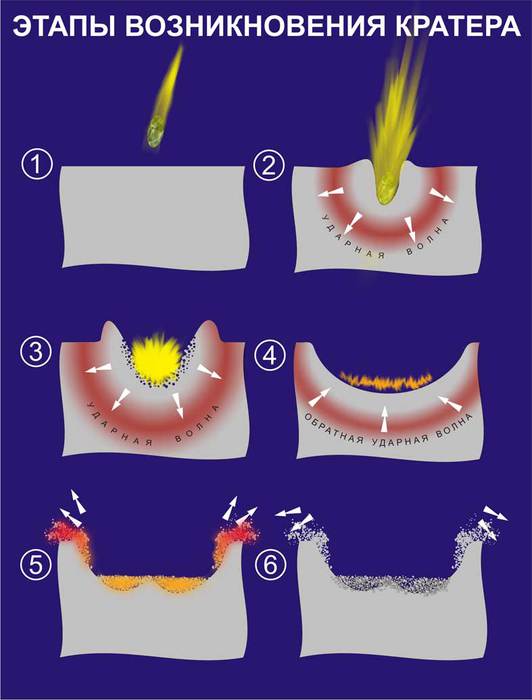 ЭТАПЫ ВОЗНИКНОВЕНИЯ КРАТЕРА

1

2

УДАРНАЯ ВОЛНА

3

УДАРНАЯ ВОЛНА

4

ОБРАТНАЯ УДАРНАЯ ВОЛНА

5

6