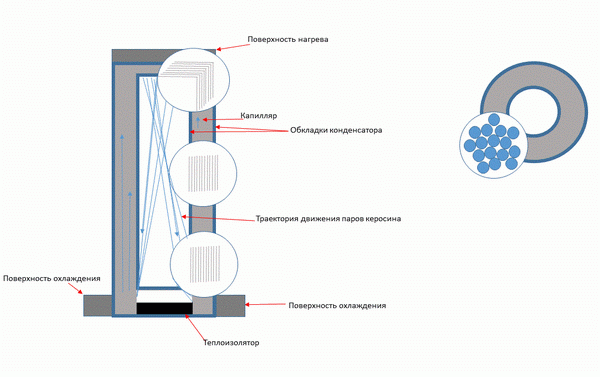 Поверхность нагрева

Капилляр

Обкладки конденсатора

Траектория движения паров керосина

Поверхность охлаждения

Поверхность охлаждения

Теплоизолятор