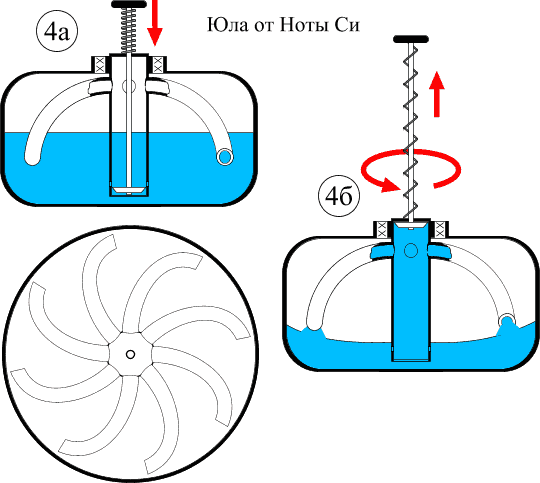 4а

Юла от Ноты Си

4б