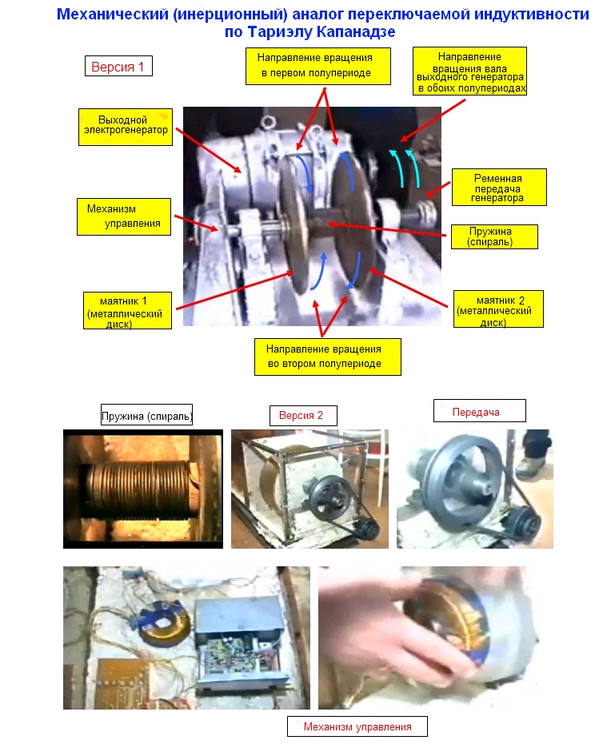 Механический (инерционный) аналог переключаемой индуктивности по Тариэлу Капанадзе

Версия 1

Направление вращения в первом полупериоде

Направление вращения вала выходного генератора в обоих полупериодах

Выходной электрогенератор

Ременная передача генератора

Механизм управления

Пружина (спираль)

маятник 1 (металлический диск)

маятник 2 (металлический диск)

Направление вращения во втором полупериоде

Пружина (спираль)

Версия 2

Передача

Механизм управления