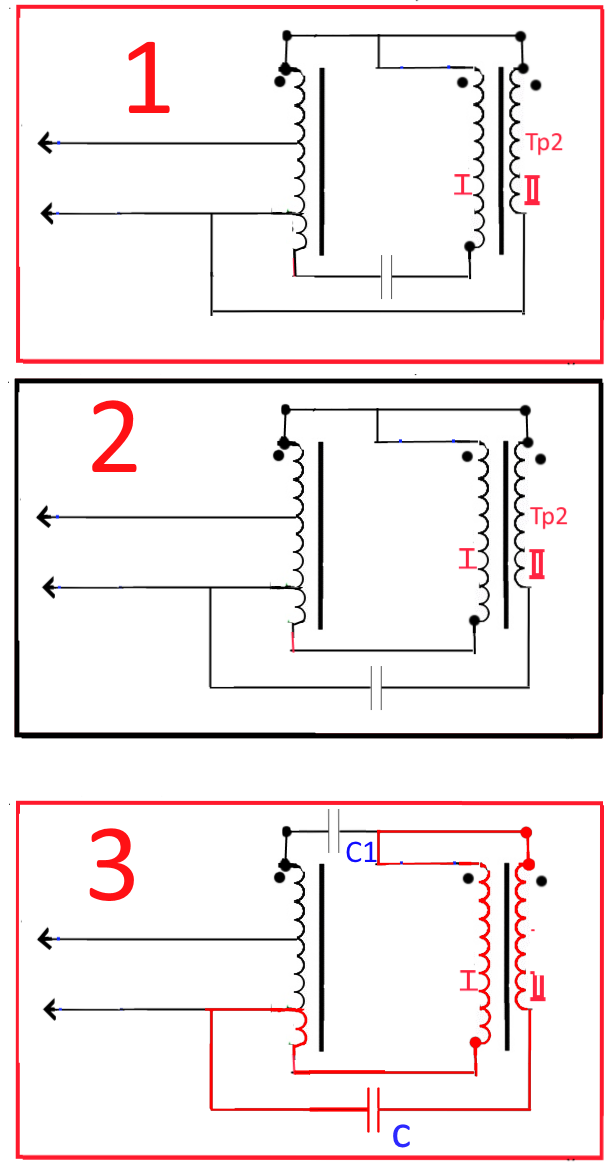 1

Tp2

I

II

2

Tp2

I

II

3

C1

I

II

C